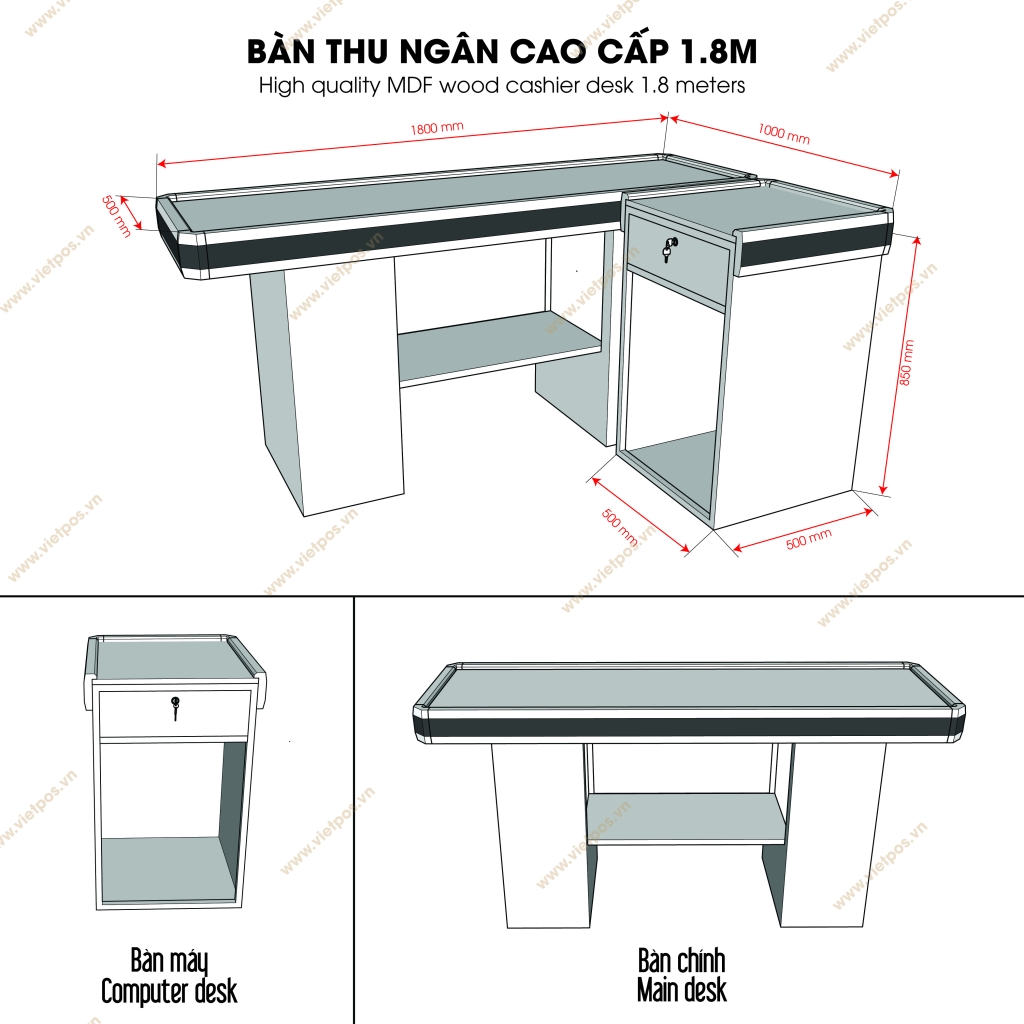 BÀN THU NGÂN CAO CẤP 1.8M
High quality MDF wood cashier desk 1.8 meters

1800 mm
1000 mm
500 mm
850 mm
500 mm
500 mm

www.vietpos.vn

Bàn máy
Computer desk

Bàn chính
Main desk